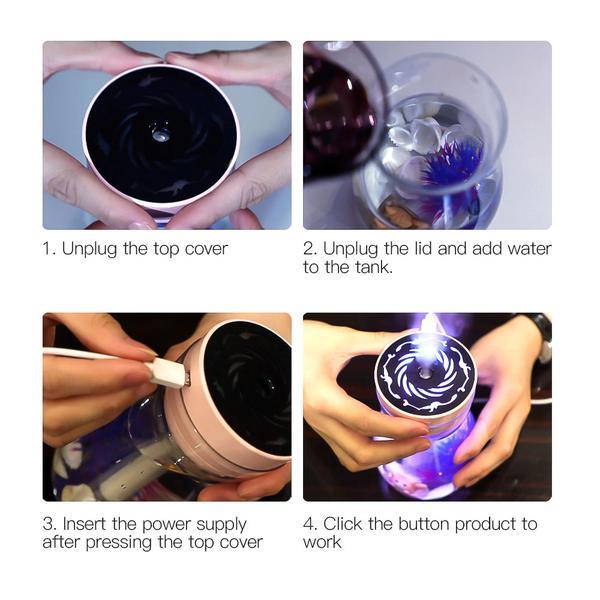 1. Unplug the top cover

2. Unplug the lid and add water to the tank.

3. Insert the power supply after pressing the top cover

4. Click the button product to work